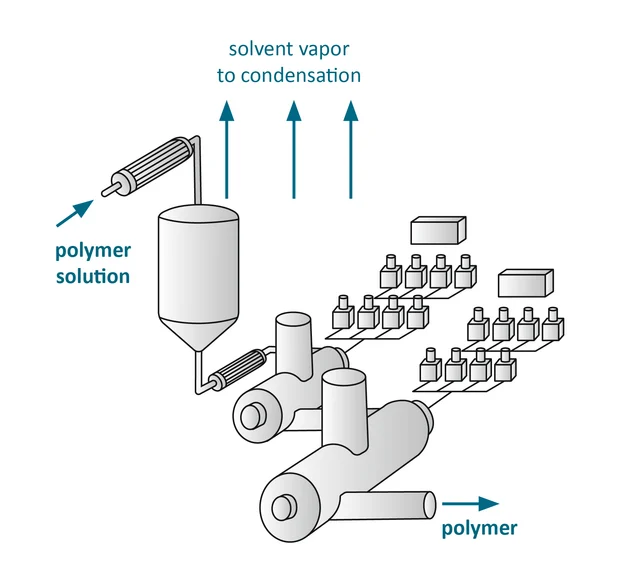 solvent vapor to condensation

polymer solution

polymer