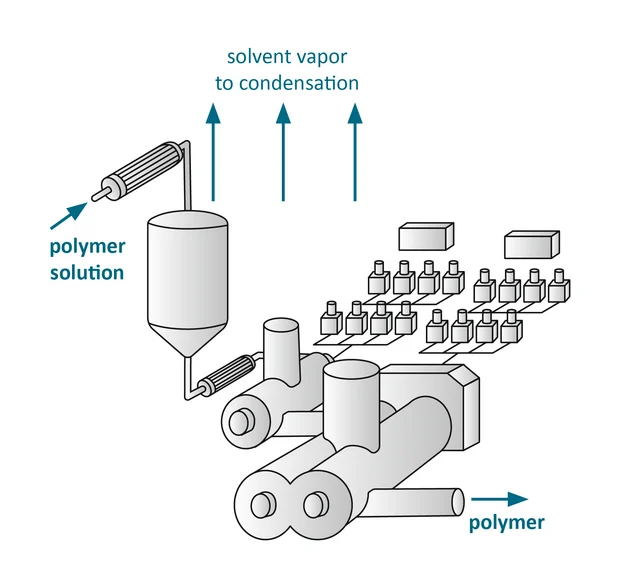 solvent vapor
to condensation

polymer
solution

polymer