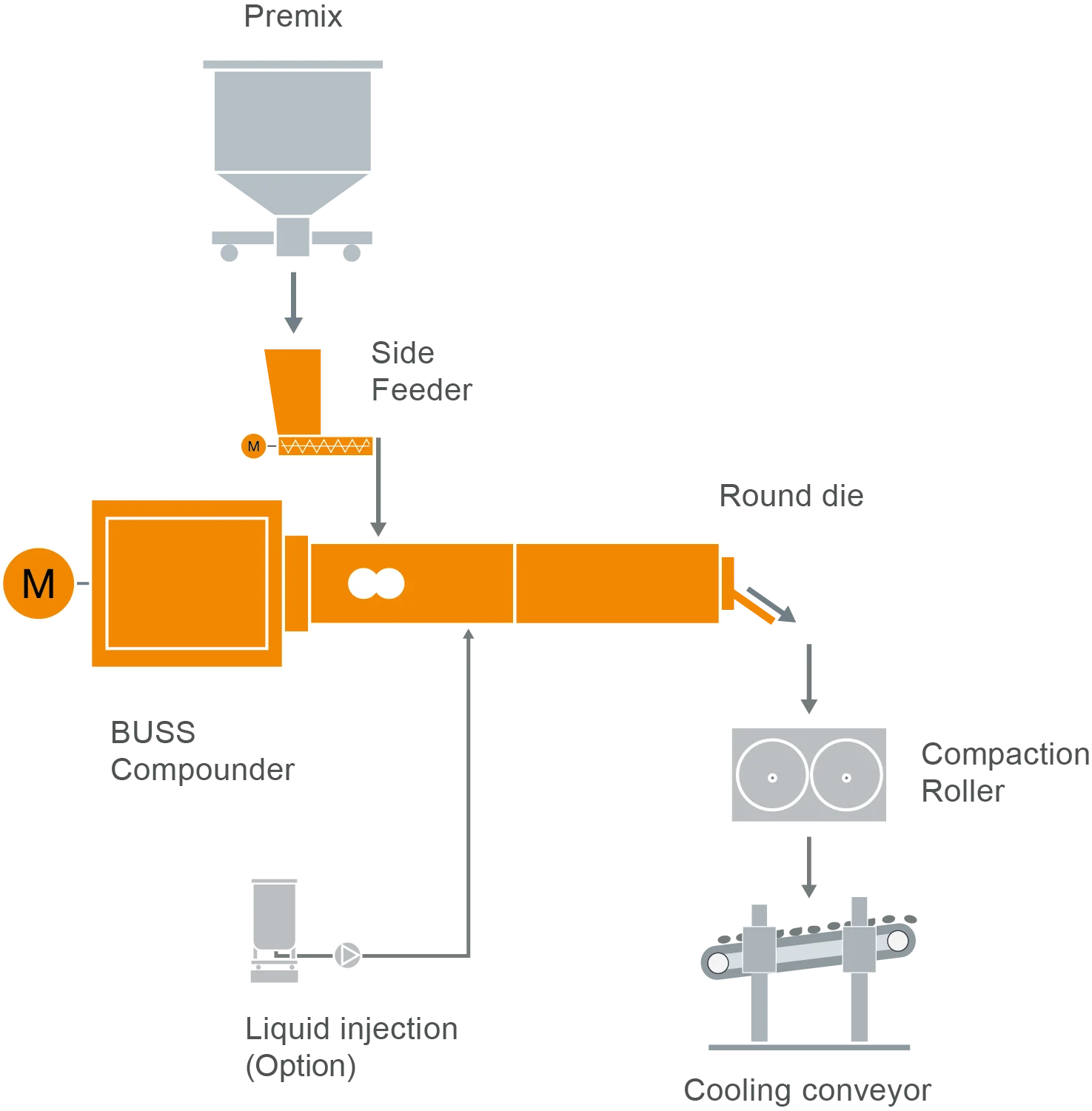 Premix

Side Feeder

M

Round die

M

BUSS Compounder

Compaction Roller

Liquid injection (Option)

Cooling conveyor